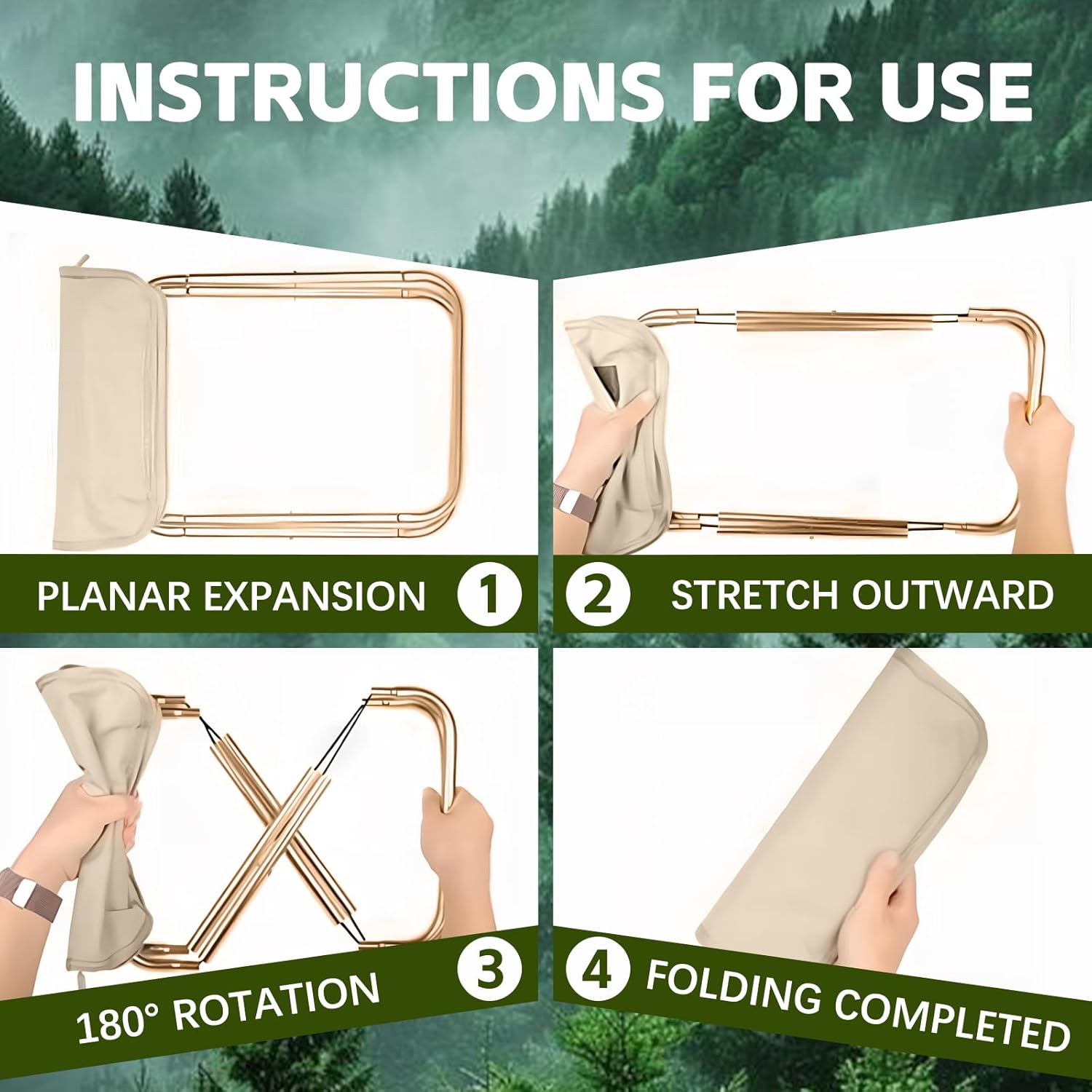 INSTRUCTIONS FOR USE

PLANAR EXPANSION 1

2 STRETCH OUTWARD

180° ROTATION 3

4 FOLDING COMPLETED